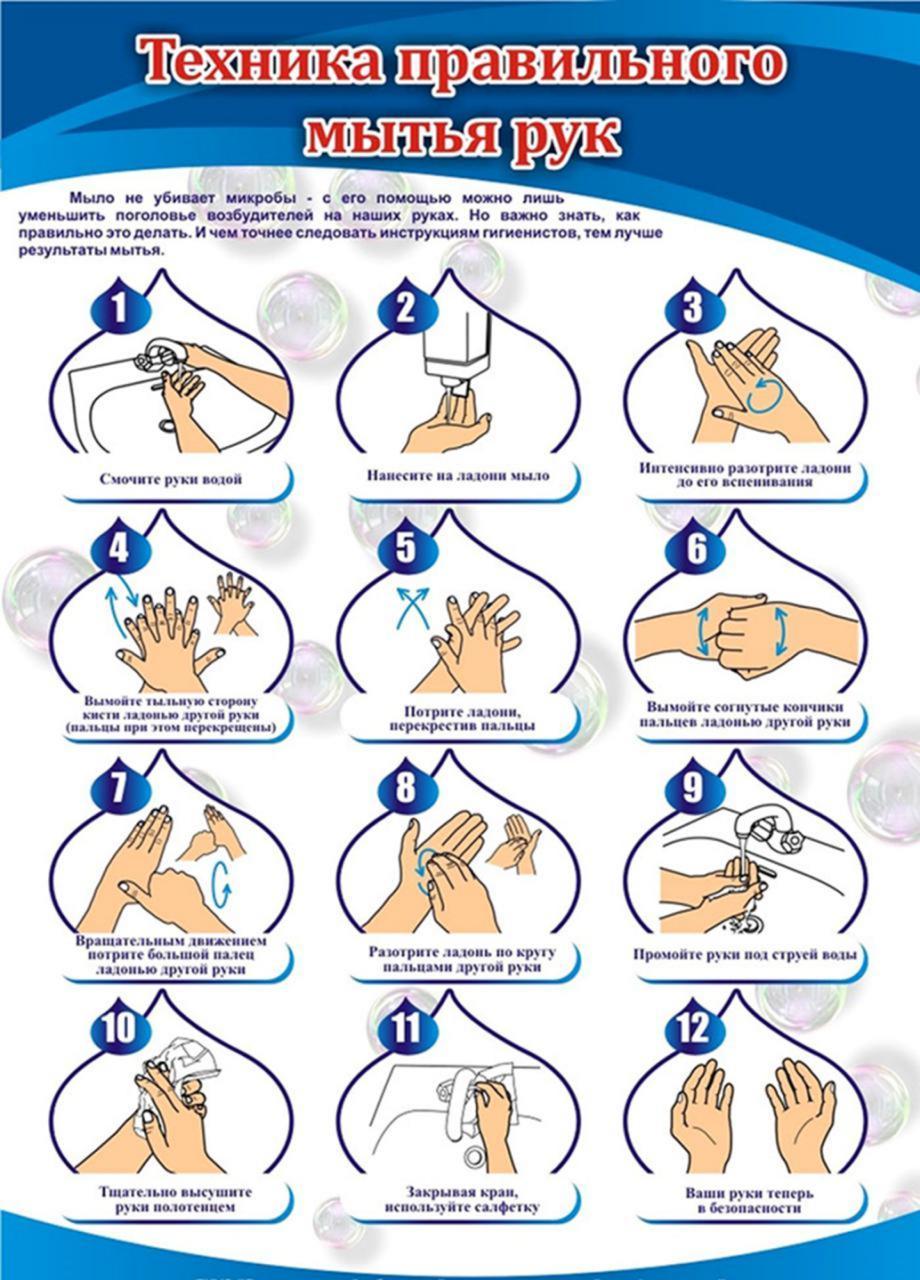 Техника правильного мытья рук

Мыло не убивает микробы - с его помощью можно лишь уменьшить поголовье возбудителей на наших руках. Но важно знать, как правильно это делать. И чем точнее следовать инструкциям гигиенистов, тем лучше результаты мытья.

1
Смочите руки водой

2
Нанесите на ладони мыло

3
Интенсивно разотрите ладони до его вспенивания

4
Вымойте тыльную сторону кисти ладонью другой руки (пальцы при этом перекрещены)

5
Потрите ладони, перекрестив пальцы

6
Вымойте согнутые кончики пальцев ладонью другой руки

7
Вращательным движением потрите большой палец ладонью другой руки

8
Разотрите ладонь по кругу пальцами другой руки

9
Промойте руки под струей воды

10
Тщательно высушите руки полотенцем

11
Закрывая кран, используйте салфетку

12
Ваши руки теперь в безопасности